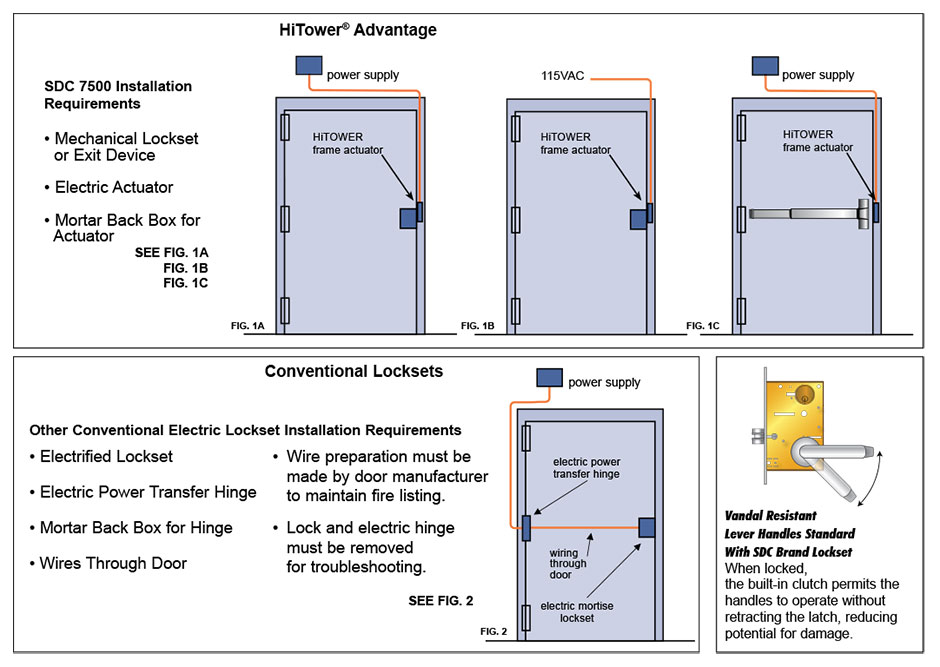 HiTower® Advantage

SDC 7500 Installation Requirements

• Mechanical Lockset or Exit Device

• Electric Actuator

• Mortar Back Box for Actuator

SEE FIG. 1A
FIG. 1B
FIG. 1C

power supply

HiTOWER frame actuator

FIG. 1A

115VAC

HiTOWER frame actuator

FIG. 1B

power supply

HiTOWER frame actuator

FIG. 1C

Conventional Locksets

Other Conventional Electric Lockset Installation Requirements

• Electrified Lockset

• Electric Power Transfer Hinge

• Mortar Back Box for Hinge

• Wires Through Door

• Wire preparation must be made by door manufacturer to maintain fire listing.

• Lock and electric hinge must be removed for troubleshooting.

SEE FIG. 2

power supply

electric power transfer hinge

wiring through door

electric mortise lockset

FIG. 2

Vandal Resistant Lever Handles Standard With SDC Brand Lockset

When locked, the built-in clutch permits the handles to operate without retracting the latch, reducing potential for damage.