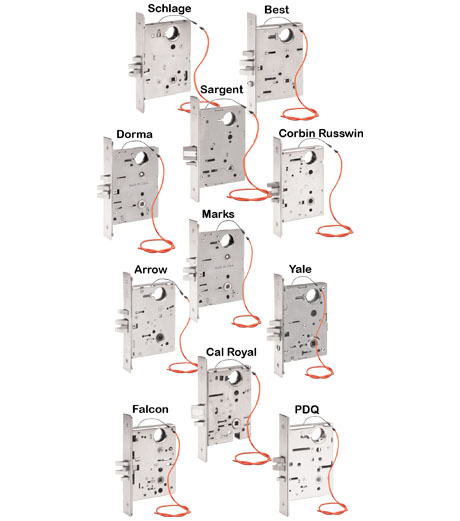 Schlage

Best

Sargent

Dorma

Corbin Russwin

Marks

Arrow

Yale

Cal Royal

Falcon

PDQ